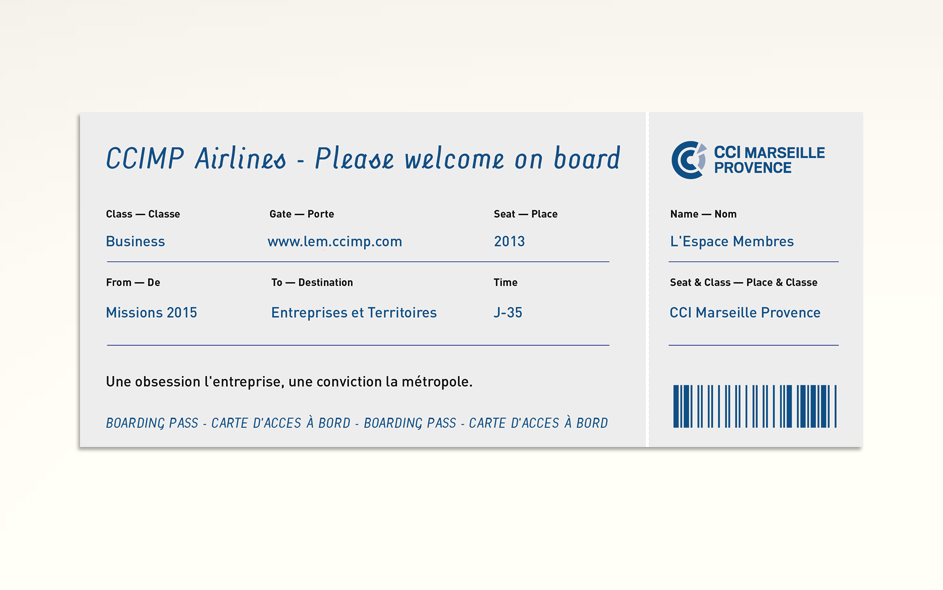 CCIMP Airlines - Please welcome on board

Class — Classe
Business

Gate — Porte
www.lem.ccimp.com

Seat — Place
2013

From — De
Missions 2015

To — Destination
Entreprises et Territoires

Time
J-35

Une obsession l'entreprise, une conviction la métropole.

BOARDING PASS - CARTE D'ACCES À BORD - BOARDING PASS - CARTE D'ACCES À BORD

CCI MARSEILLE PROVENCE

Name — Nom
L'Espace Membres

Seat & Class — Place & Classe
CCI Marseille Provence